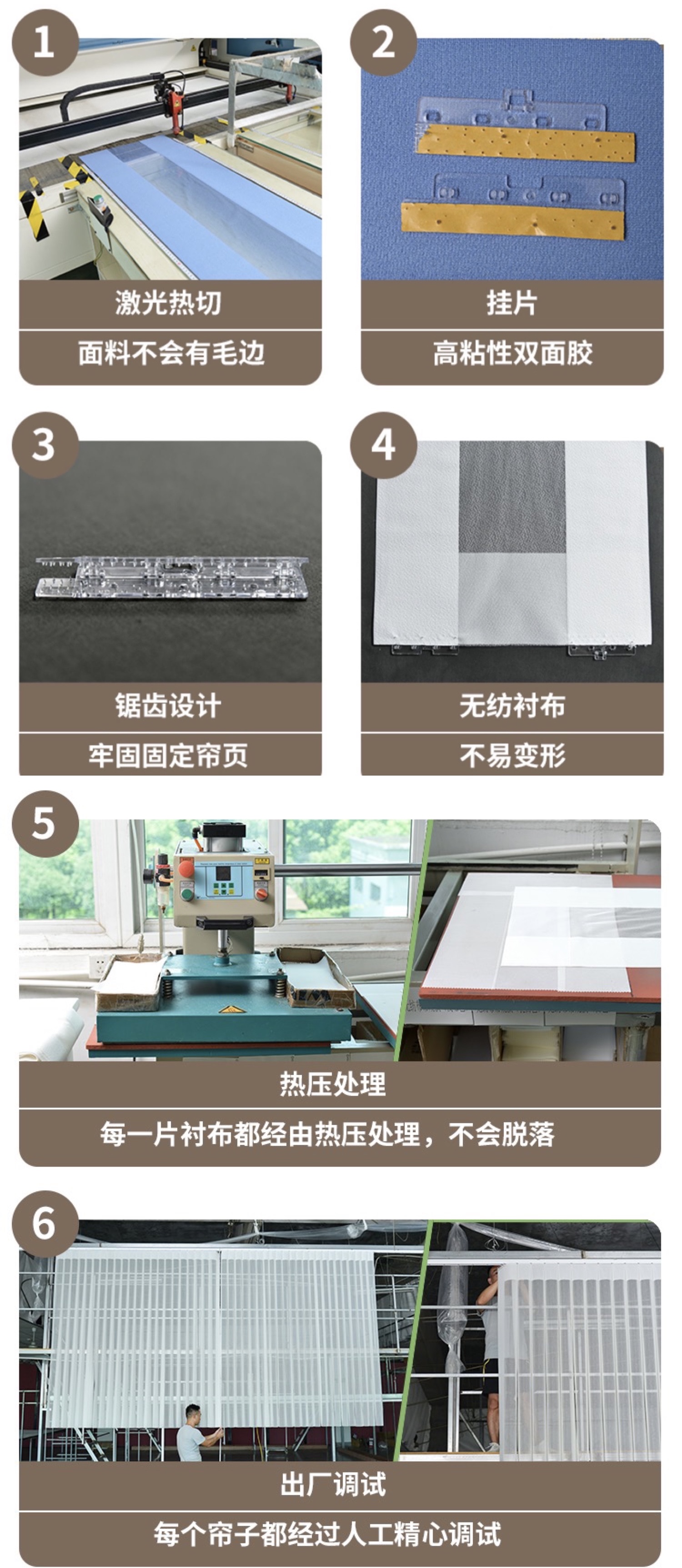 1

激光热切

面料不会有毛边

2

挂片

高粘性双面胶

3

锯齿设计

牢固固定帘页

4

无纺衬布

不易变形

5

热压处理

每一片衬布都经由热压处理，不会脱落

6

出厂调试

每个帘子都经过人工精心调试