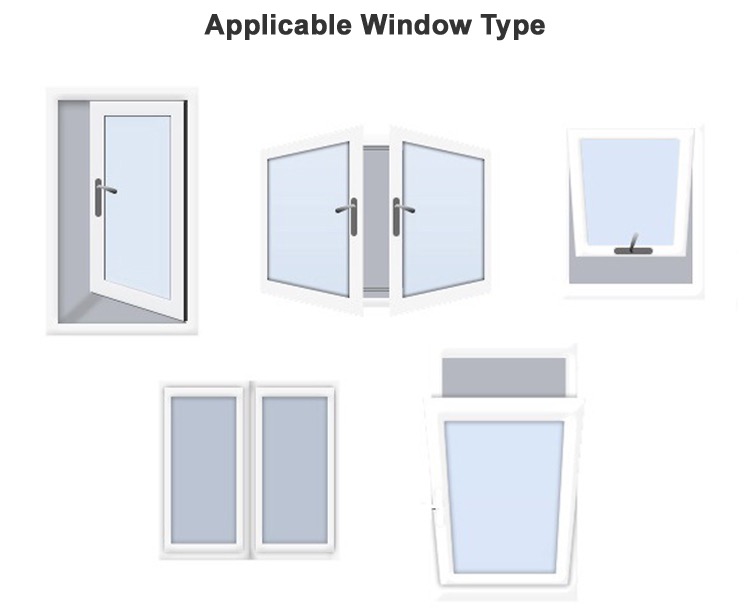 Applicable Window Type