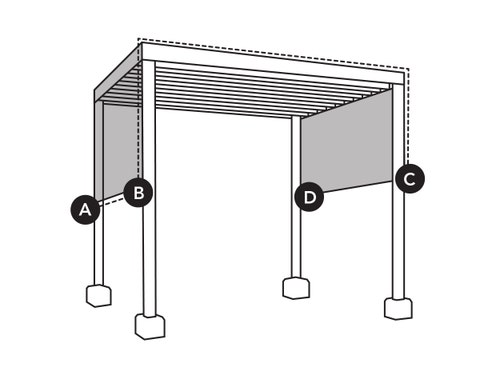 A
B
D
C