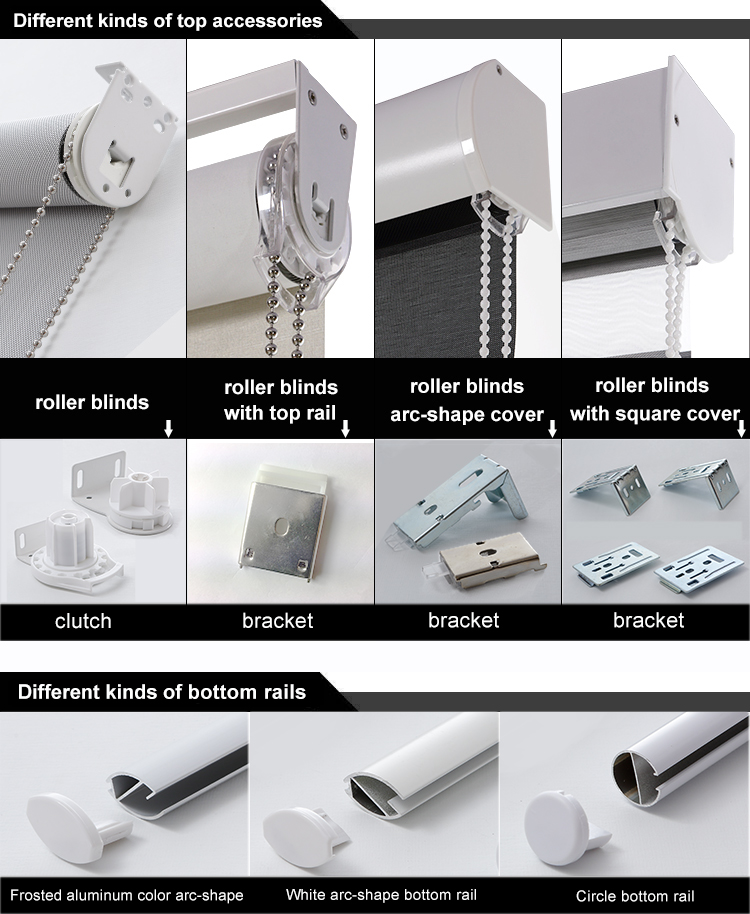 Different kinds of top accessories

roller blinds

roller blinds with top rail

roller blinds arc-shape cover

roller blinds with square cover

clutch

bracket

bracket

bracket

Different kinds of bottom rails

Frosted aluminum color arc-shape

White arc-shape bottom rail

Circle bottom rail